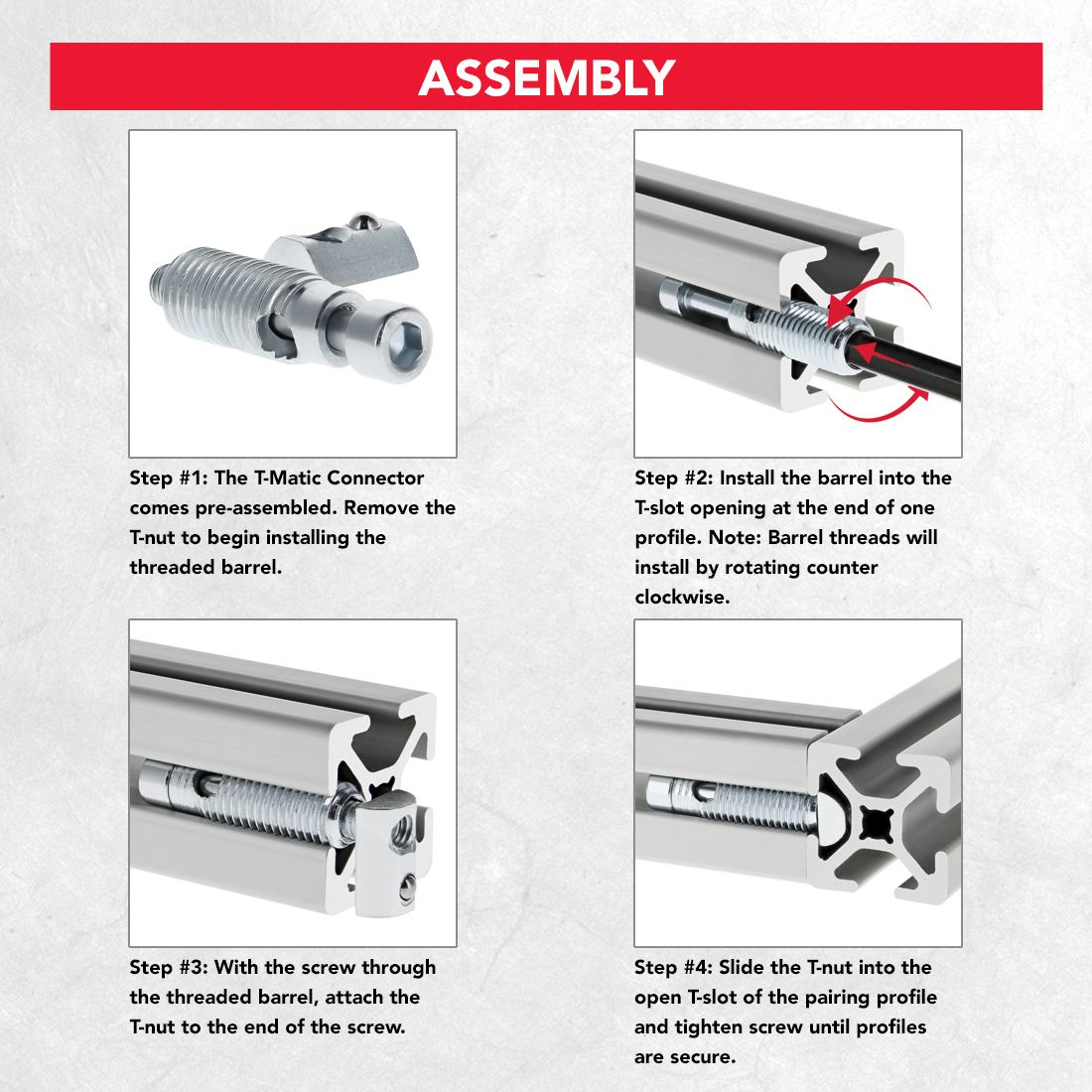 ASSEMBLY

Step #1: The T-Matic Connector comes pre-assembled. Remove the T-nut to begin installing the threaded barrel.

Step #2: Install the barrel into the T-slot opening at the end of one profile. Note: Barrel threads will install by rotating counter clockwise.

Step #3: With the screw through the threaded barrel, attach the T-nut to the end of the screw.

Step #4: Slide the T-nut into the open T-slot of the pairing profile and tighten screw until profiles are secure.