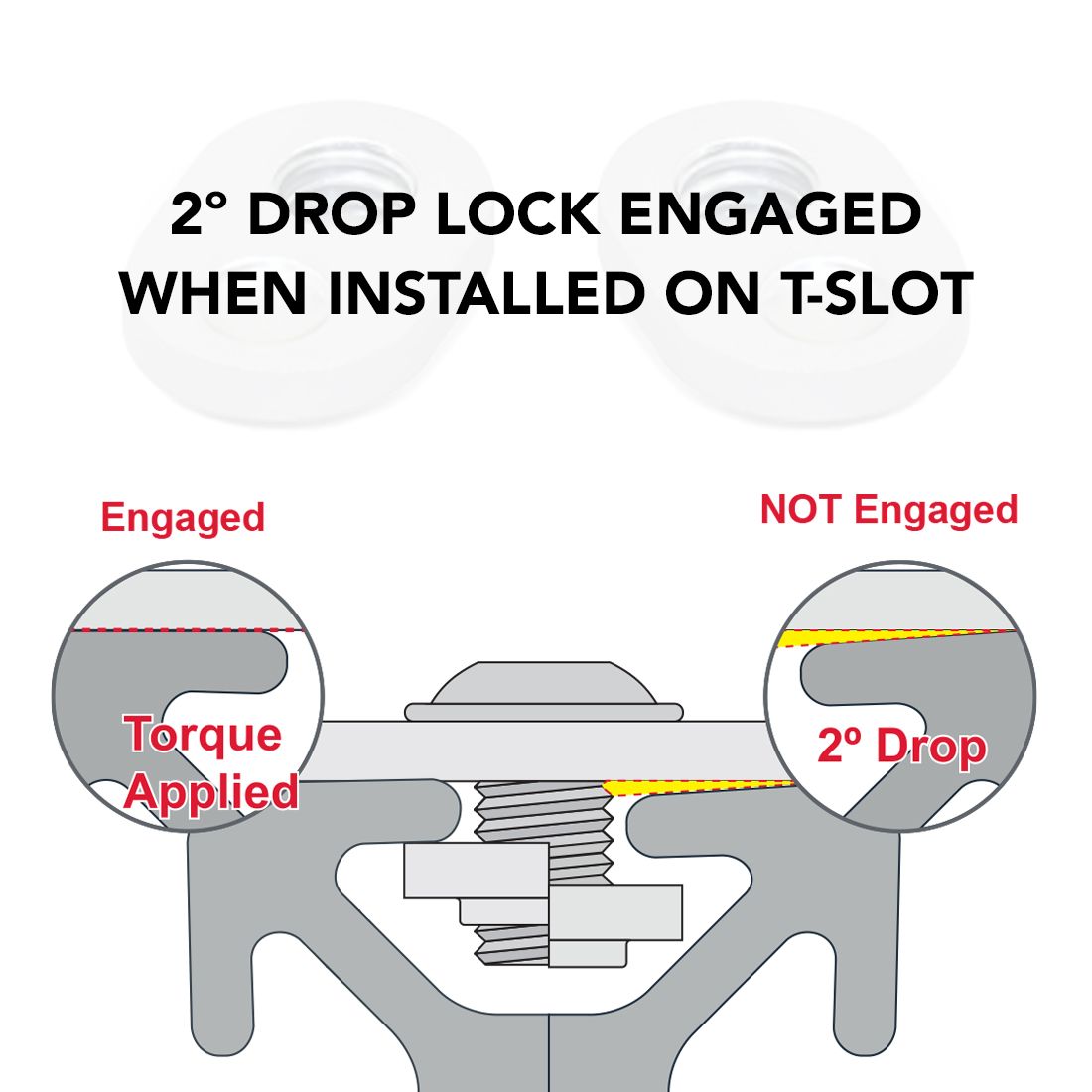 2° DROP LOCK ENGAGED WHEN INSTALLED ON T-SLOT

Engaged

NOT Engaged

Torque Applied

2º Drop