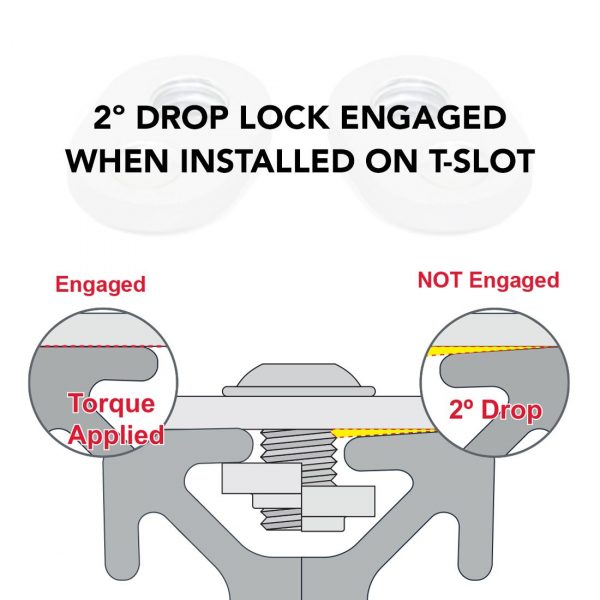 2° DROP LOCK ENGAGED WHEN INSTALLED ON T-SLOT

Engaged

NOT Engaged

Torque Applied

2º Drop