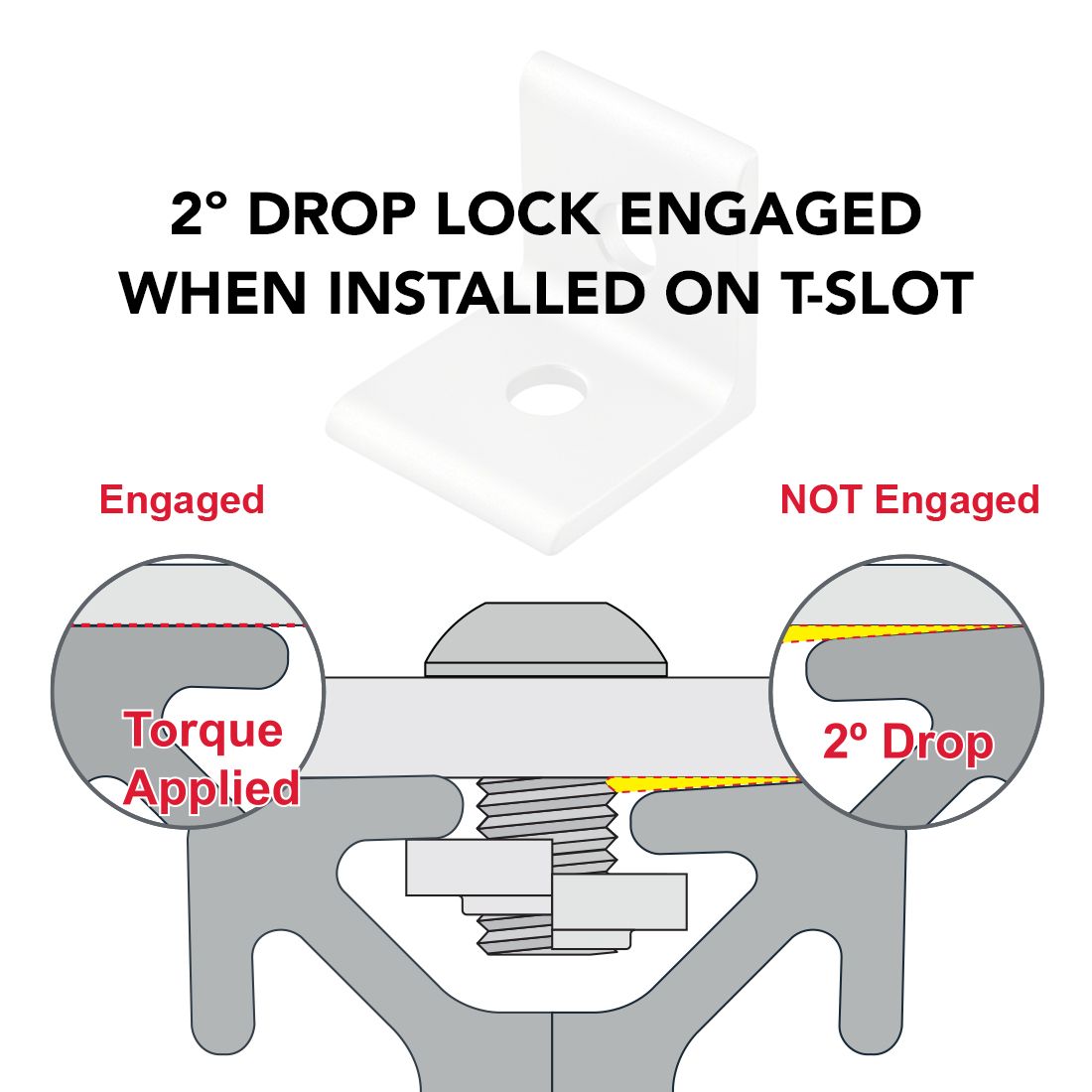 2° DROP LOCK ENGAGED WHEN INSTALLED ON T-SLOT

Engaged

NOT Engaged

Torque Applied

2º Drop