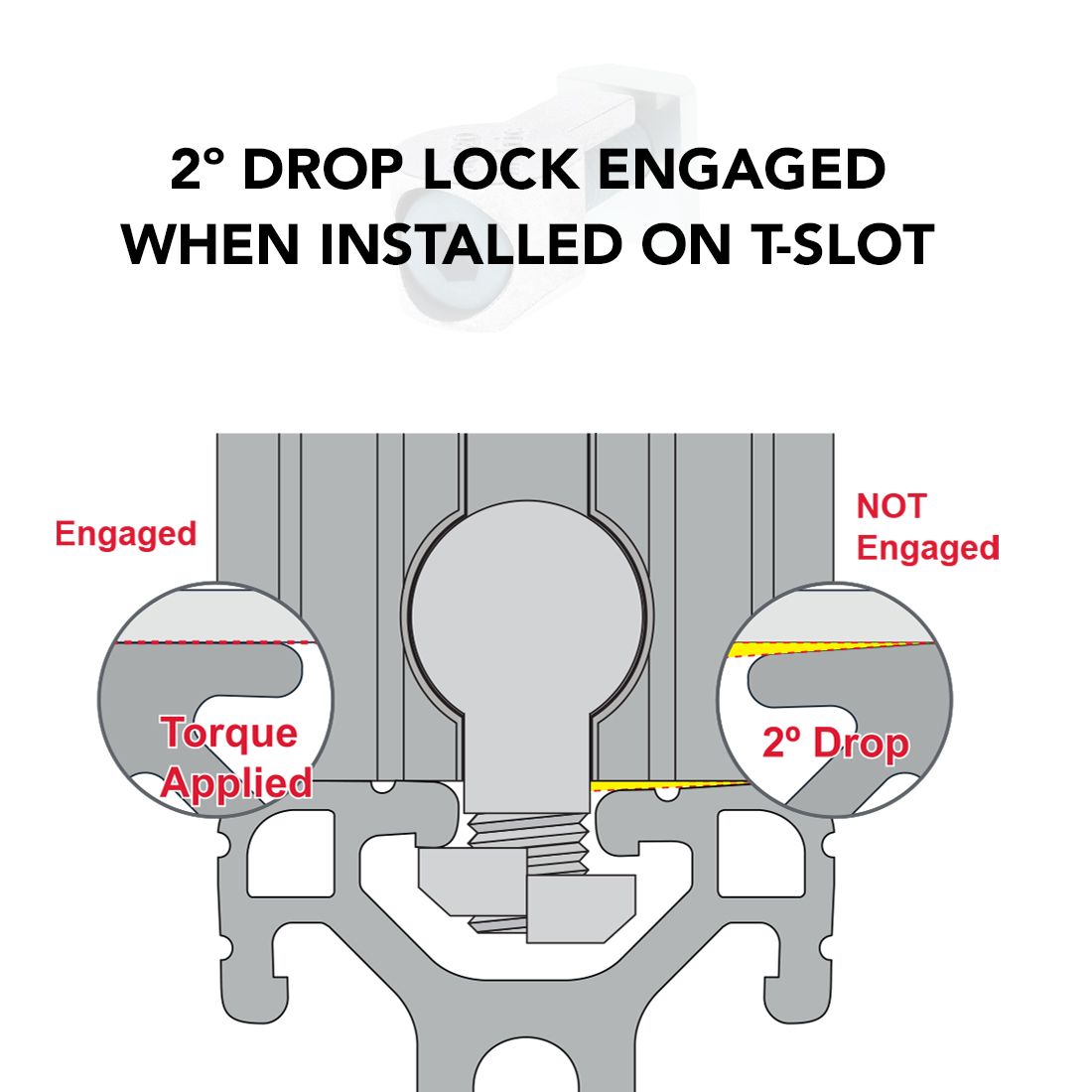 2° DROP LOCK ENGAGED WHEN INSTALLED ON T-SLOT

Engaged

Torque Applied

NOT Engaged

2º Drop