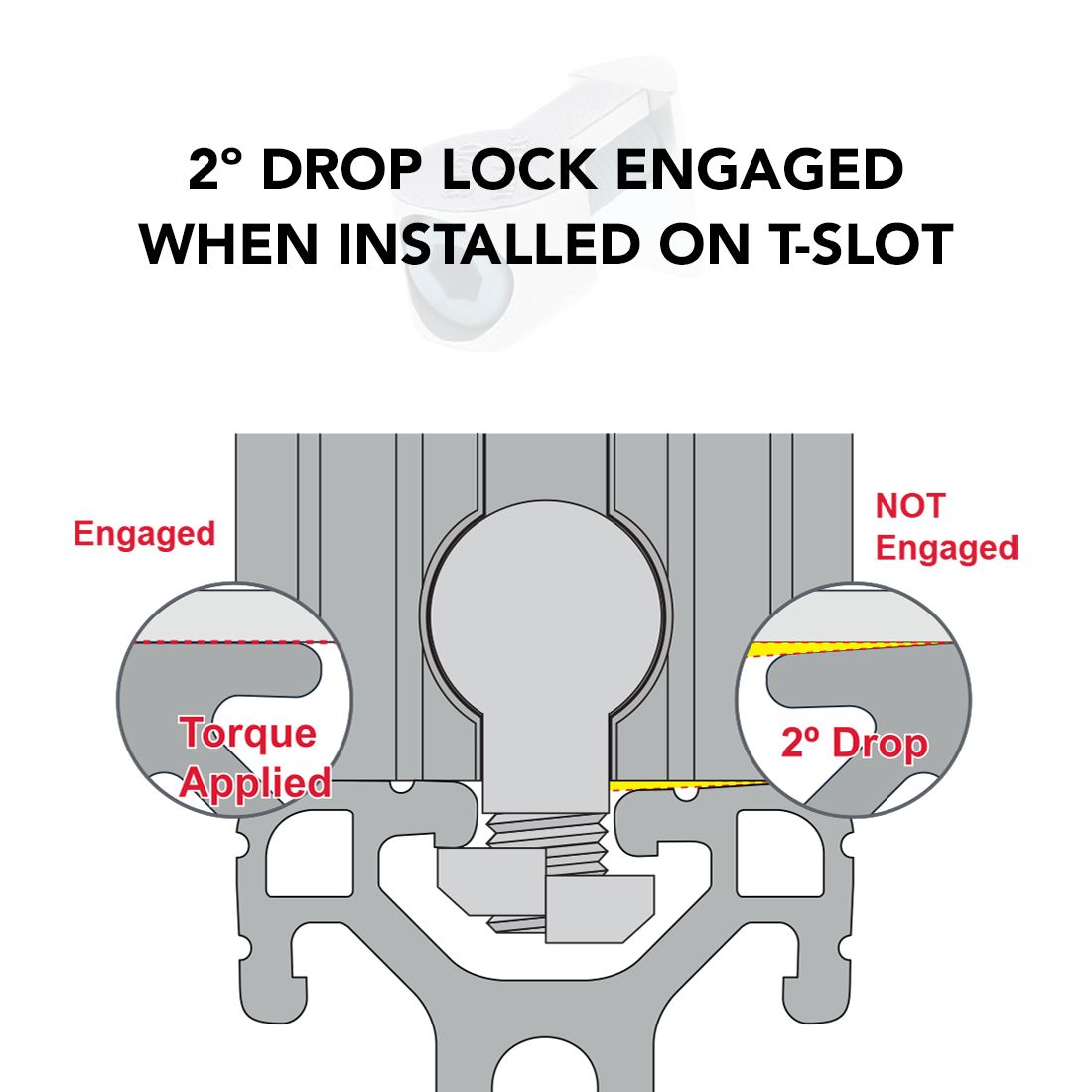 2° DROP LOCK ENGAGED WHEN INSTALLED ON T-SLOT

Engaged

Torque Applied

NOT Engaged

2º Drop