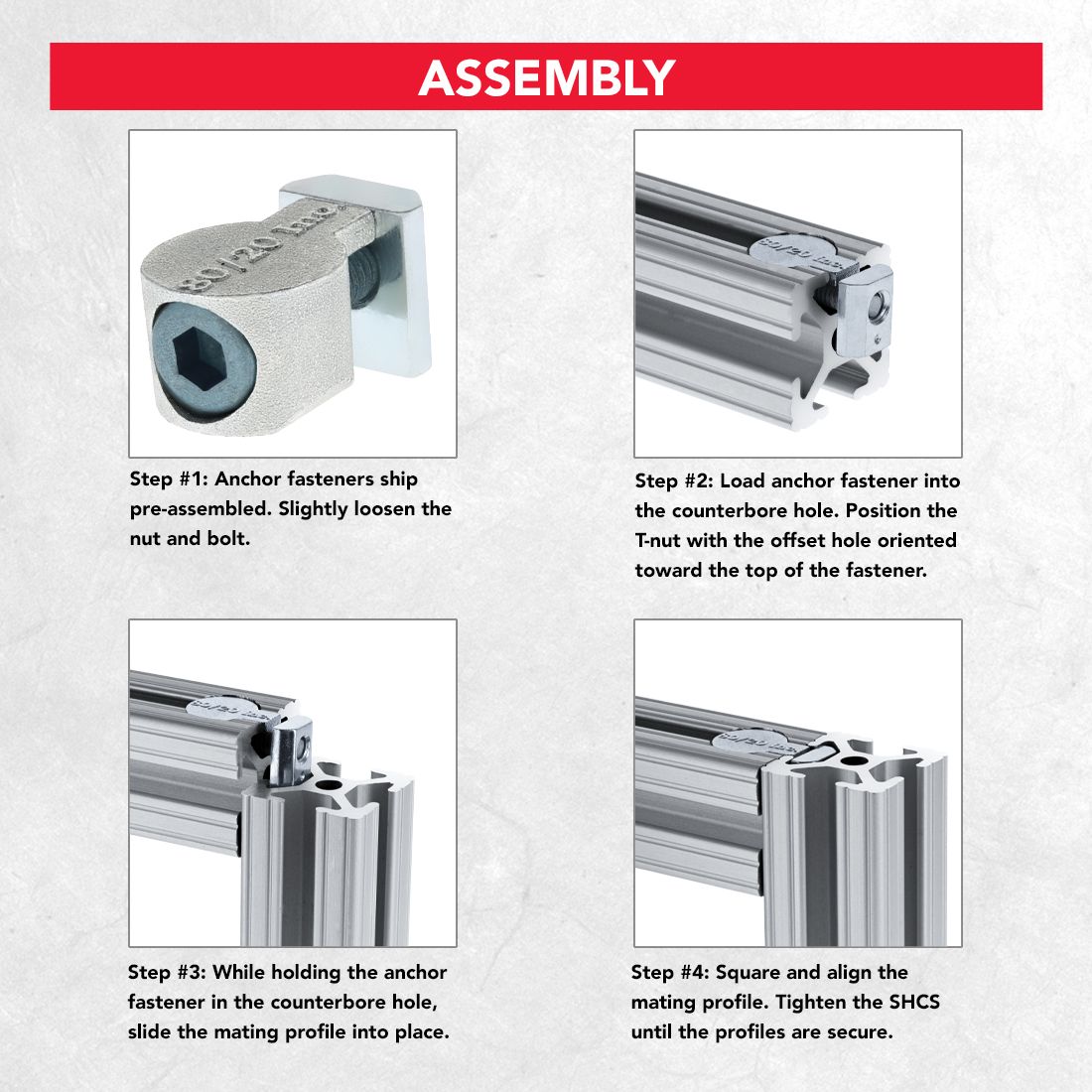 ASSEMBLY

80/20 Inc.

Step #1: Anchor fasteners ship pre-assembled. Slightly loosen the nut and bolt.

80/20 Inc.

Step #2: Load anchor fastener into the counterbore hole. Position the T-nut with the offset hole oriented toward the top of the fastener.

80/20 Inc.

Step #3: While holding the anchor fastener in the counterbore hole, slide the mating profile into place.

80/20 Inc.

Step #4: Square and align the mating profile. Tighten the SHCS until the profiles are secure.