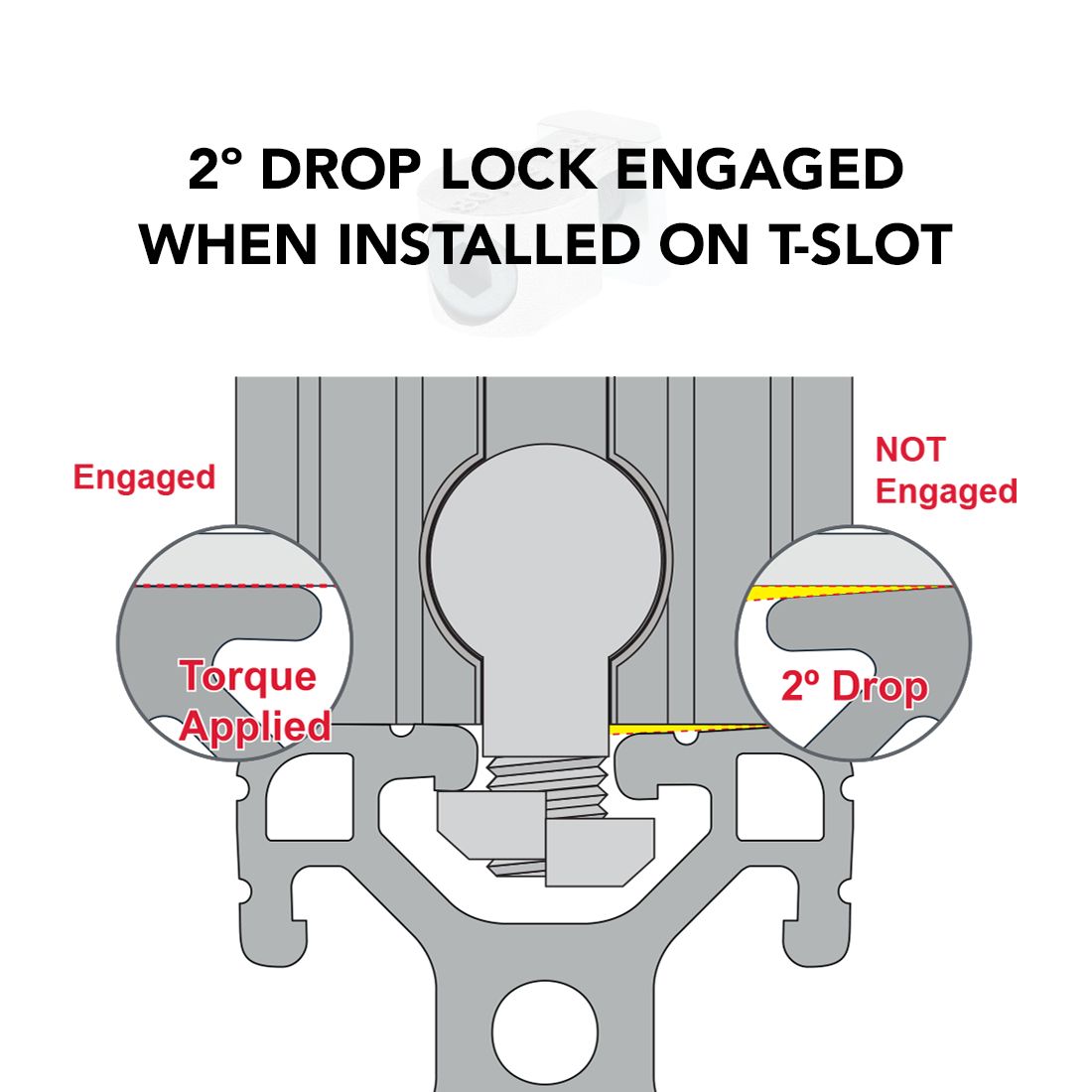 2° DROP LOCK ENGAGED WHEN INSTALLED ON T-SLOT

Engaged

Torque Applied

NOT Engaged

2º Drop