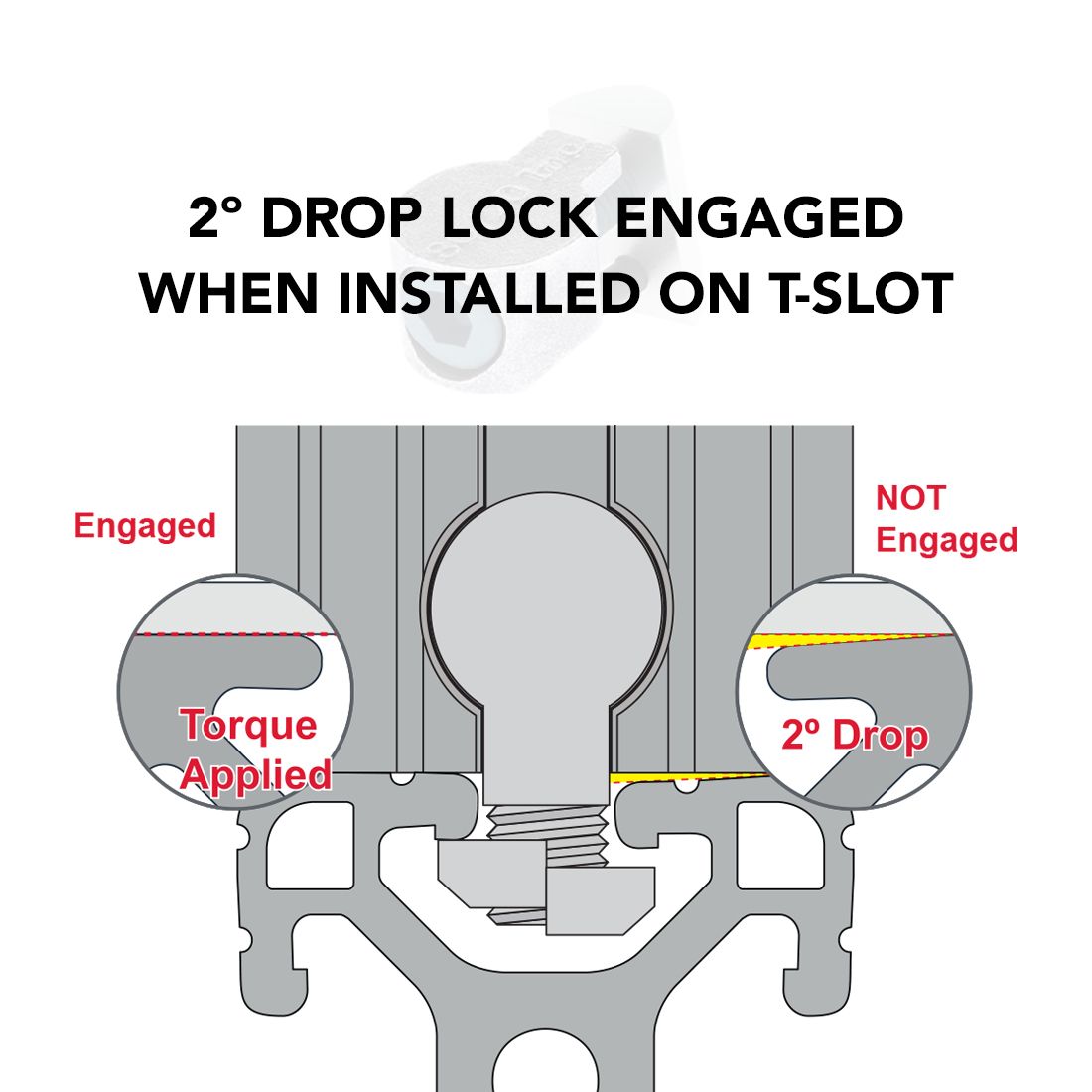 2° DROP LOCK ENGAGED WHEN INSTALLED ON T-SLOT

Engaged

NOT Engaged

Torque Applied

2º Drop