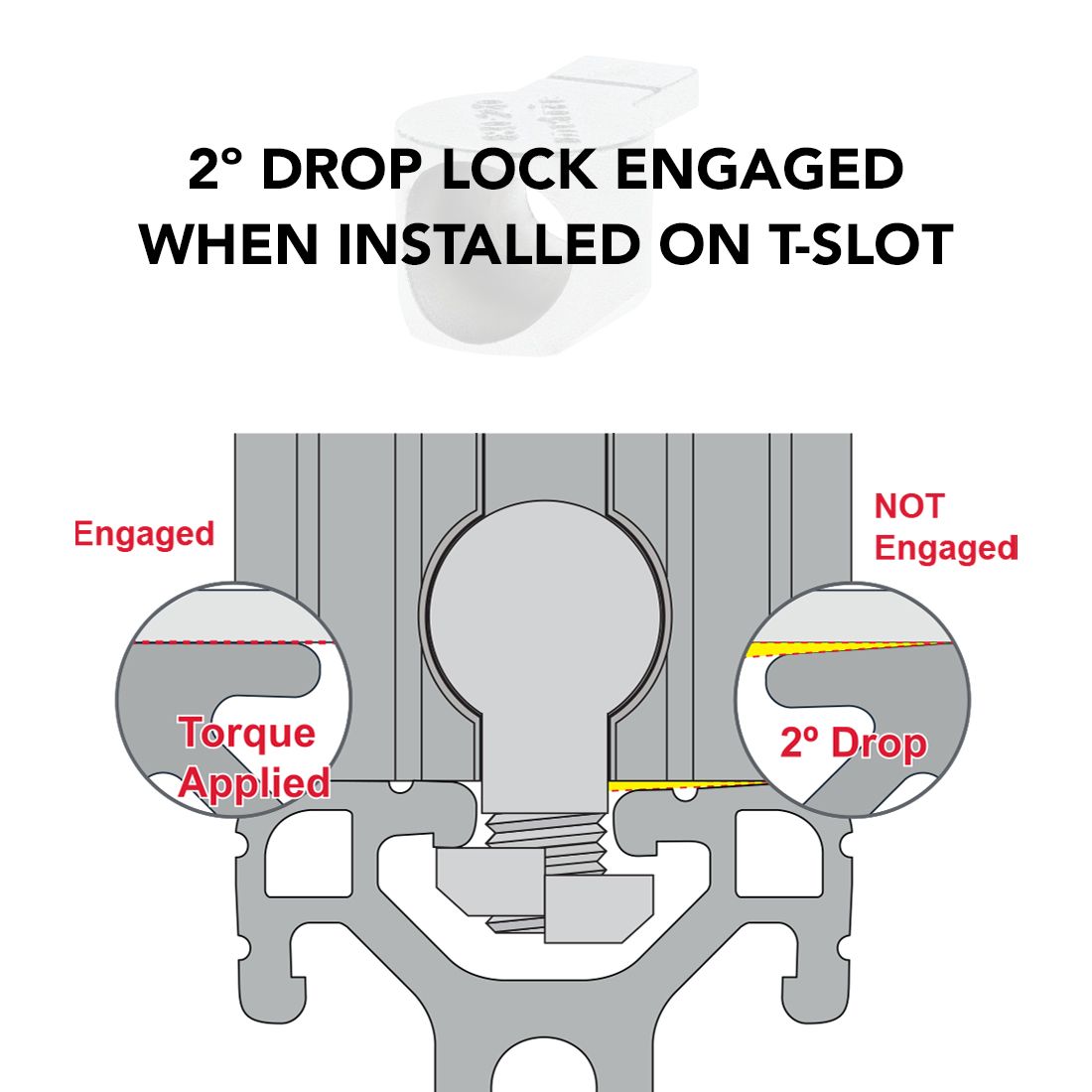 2° DROP LOCK ENGAGED WHEN INSTALLED ON T-SLOT

Engaged

Torque Applied

NOT Engaged

2º Drop