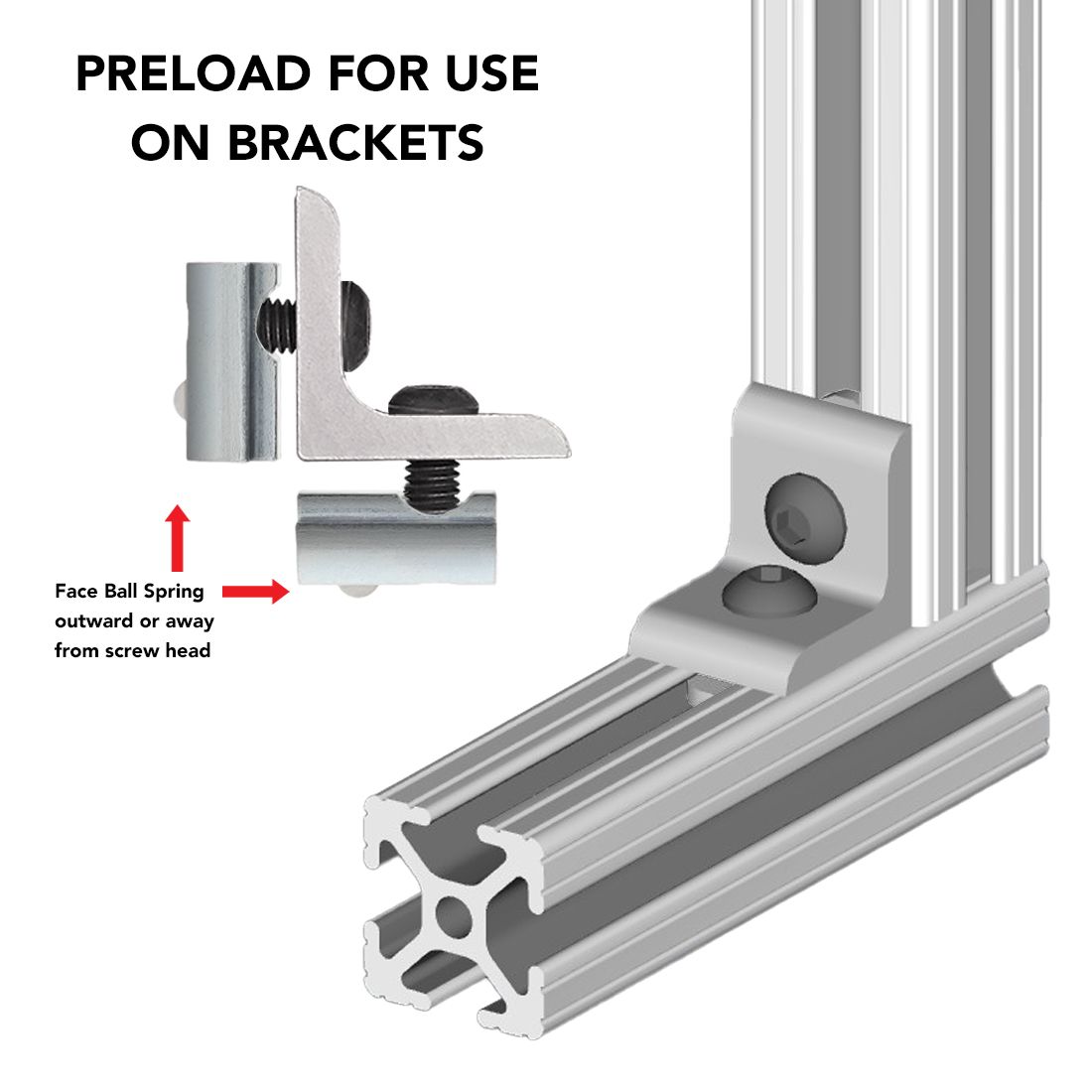 PRELOAD FOR USE ON BRACKETS

Face Ball Spring outward or away from screw head