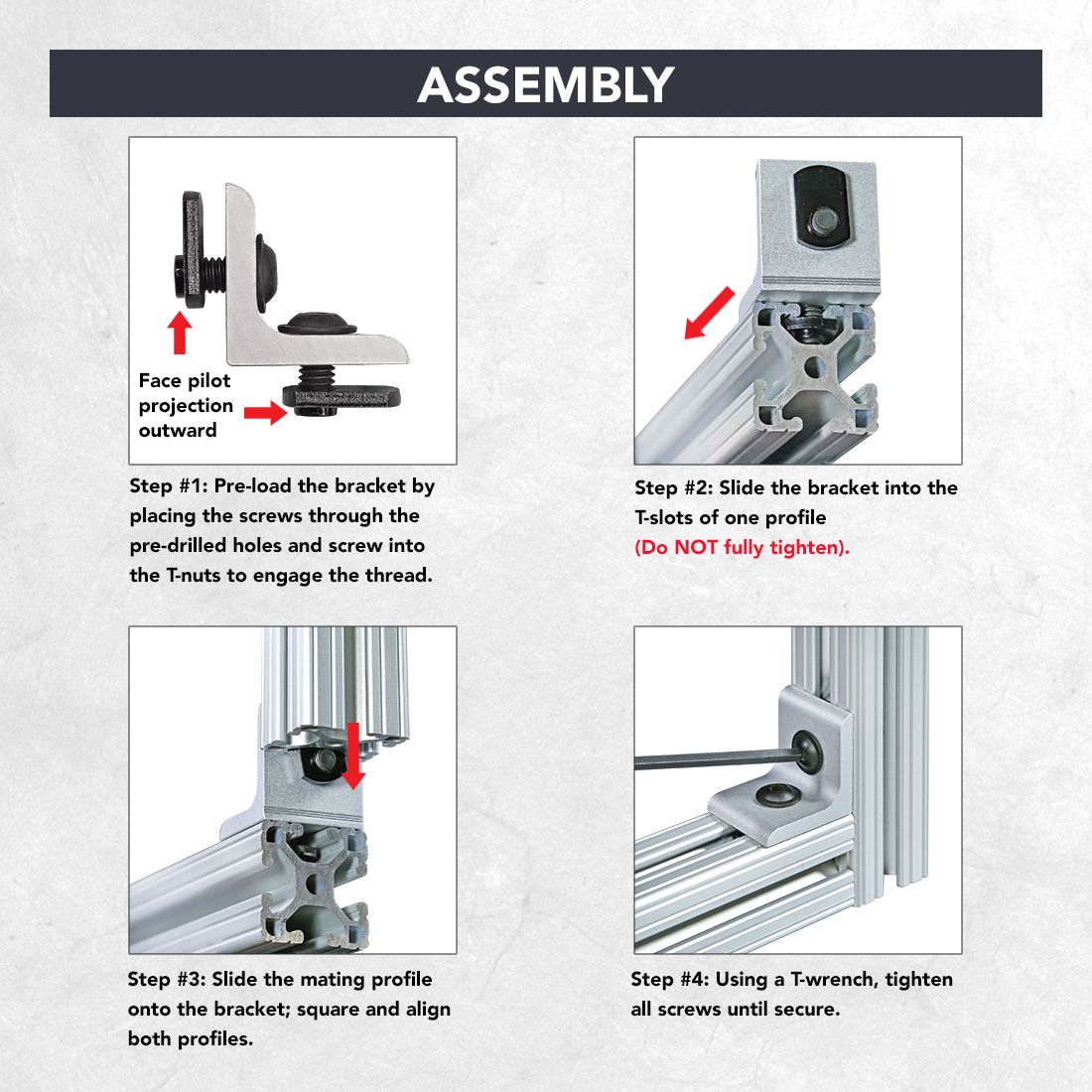 ASSEMBLY

Face pilot projection outward

Step #1: Pre-load the bracket by placing the screws through the pre-drilled holes and screw into the T-nuts to engage the thread.

Step #2: Slide the bracket into the T-slots of one profile
(Do NOT fully tighten).

Step #3: Slide the mating profile onto the bracket; square and align both profiles.

Step #4: Using a T-wrench, tighten all screws until secure.