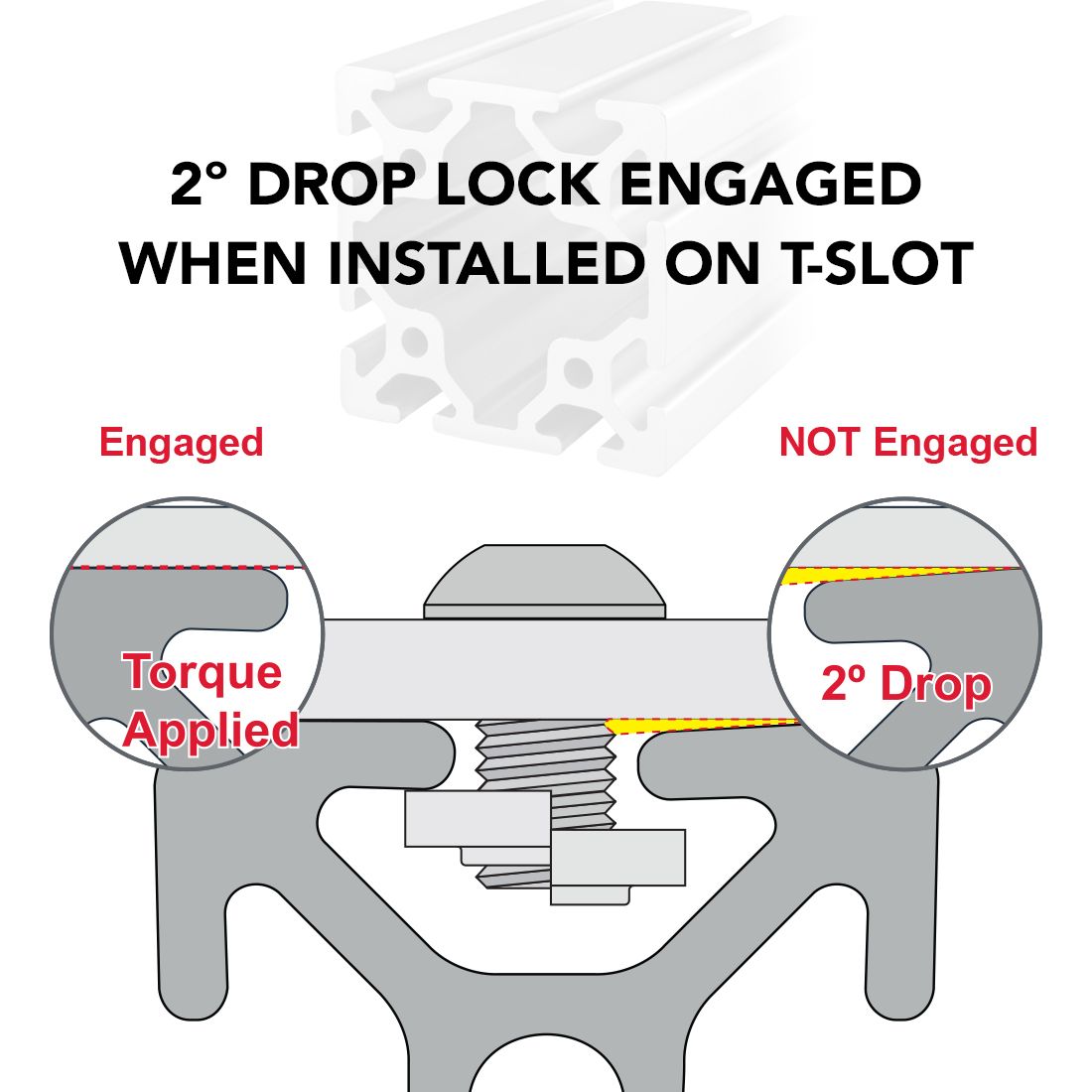 2° DROP LOCK ENGAGED WHEN INSTALLED ON T-SLOT

Engaged

NOT Engaged

Torque Applied

2º Drop