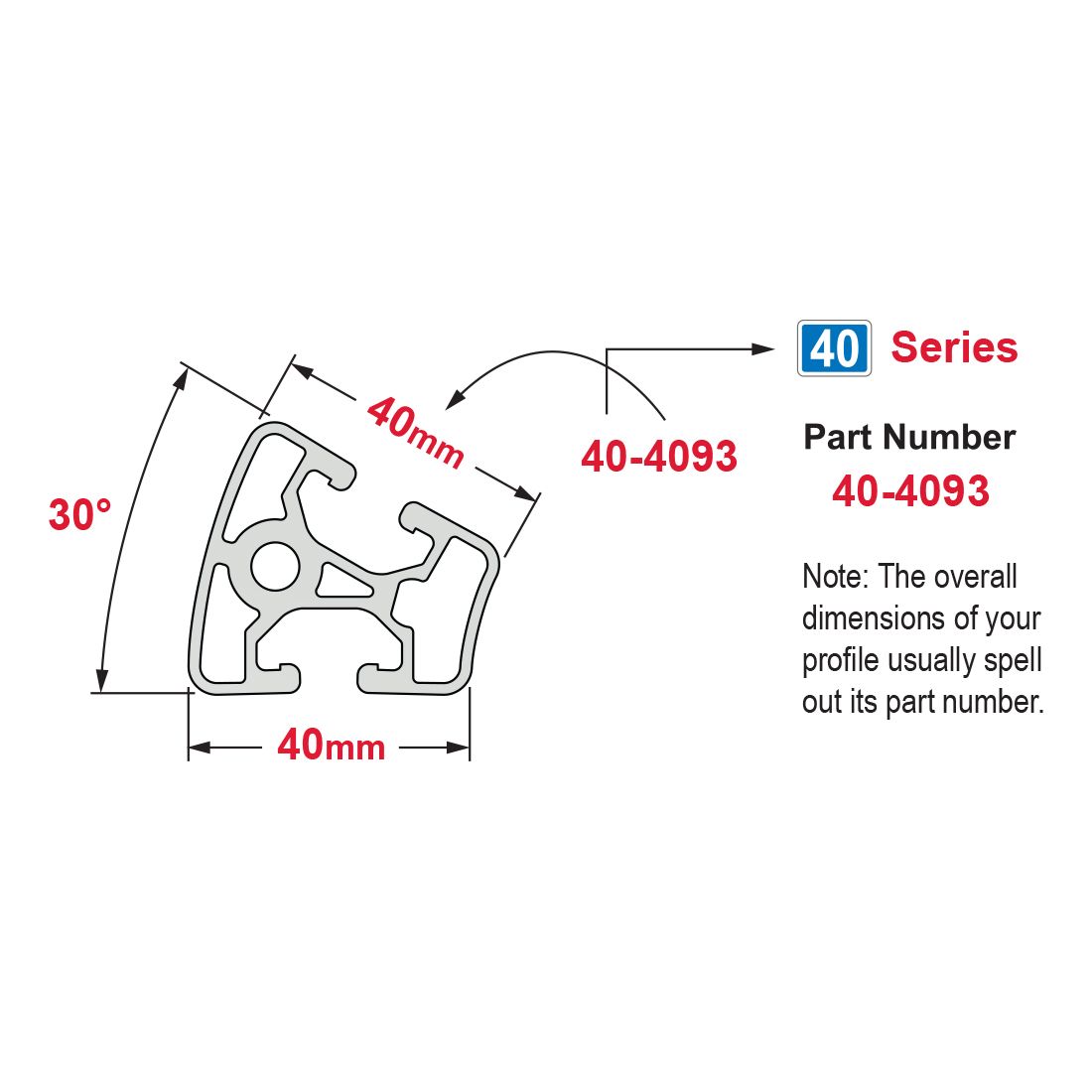 30°

40mm

40mm

40-4093

40 Series

Part Number
40-4093

Note: The overall dimensions of your profile usually spell out its part number.