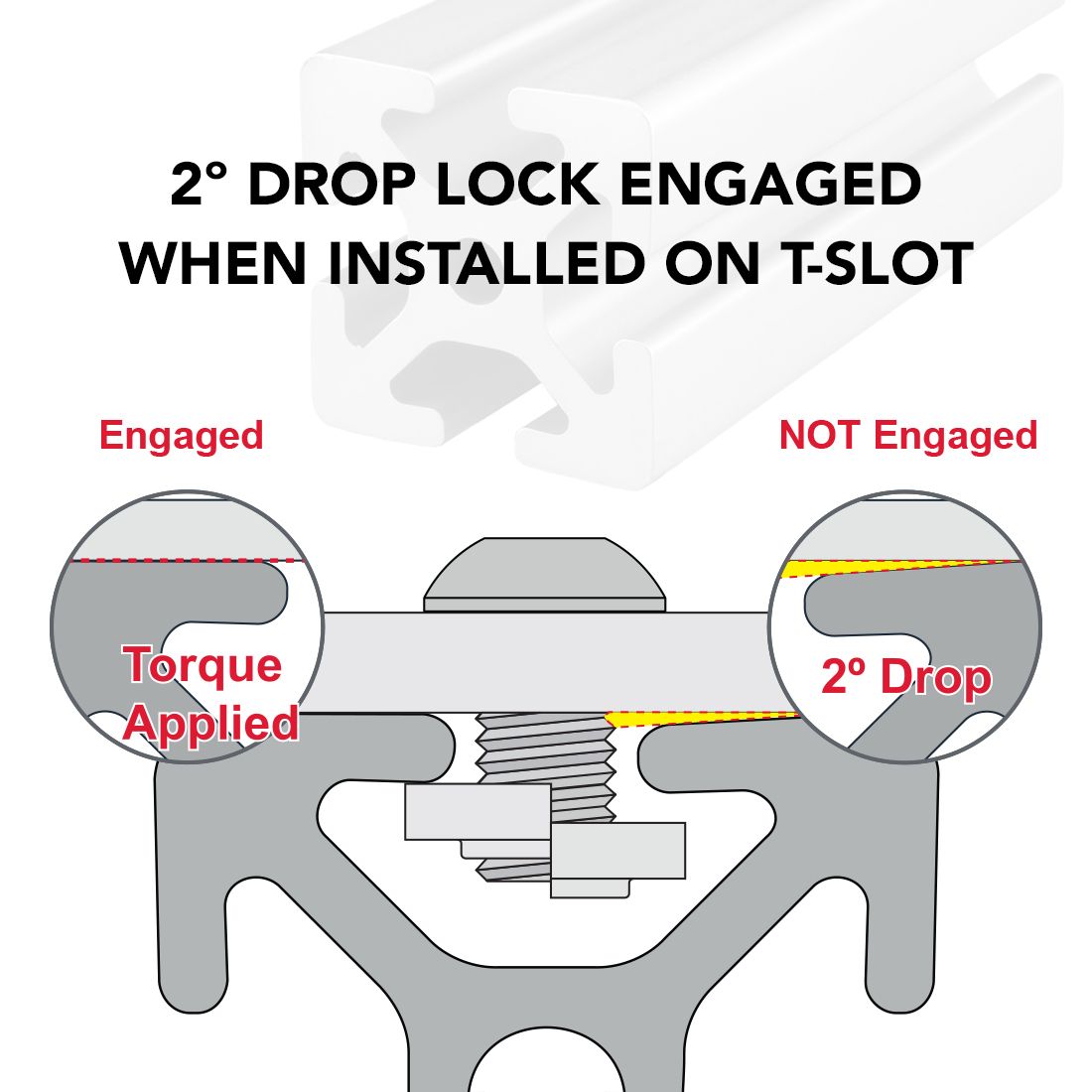 2° DROP LOCK ENGAGED
WHEN INSTALLED ON T-SLOT

Engaged

NOT Engaged

Torque
Applied

2º Drop