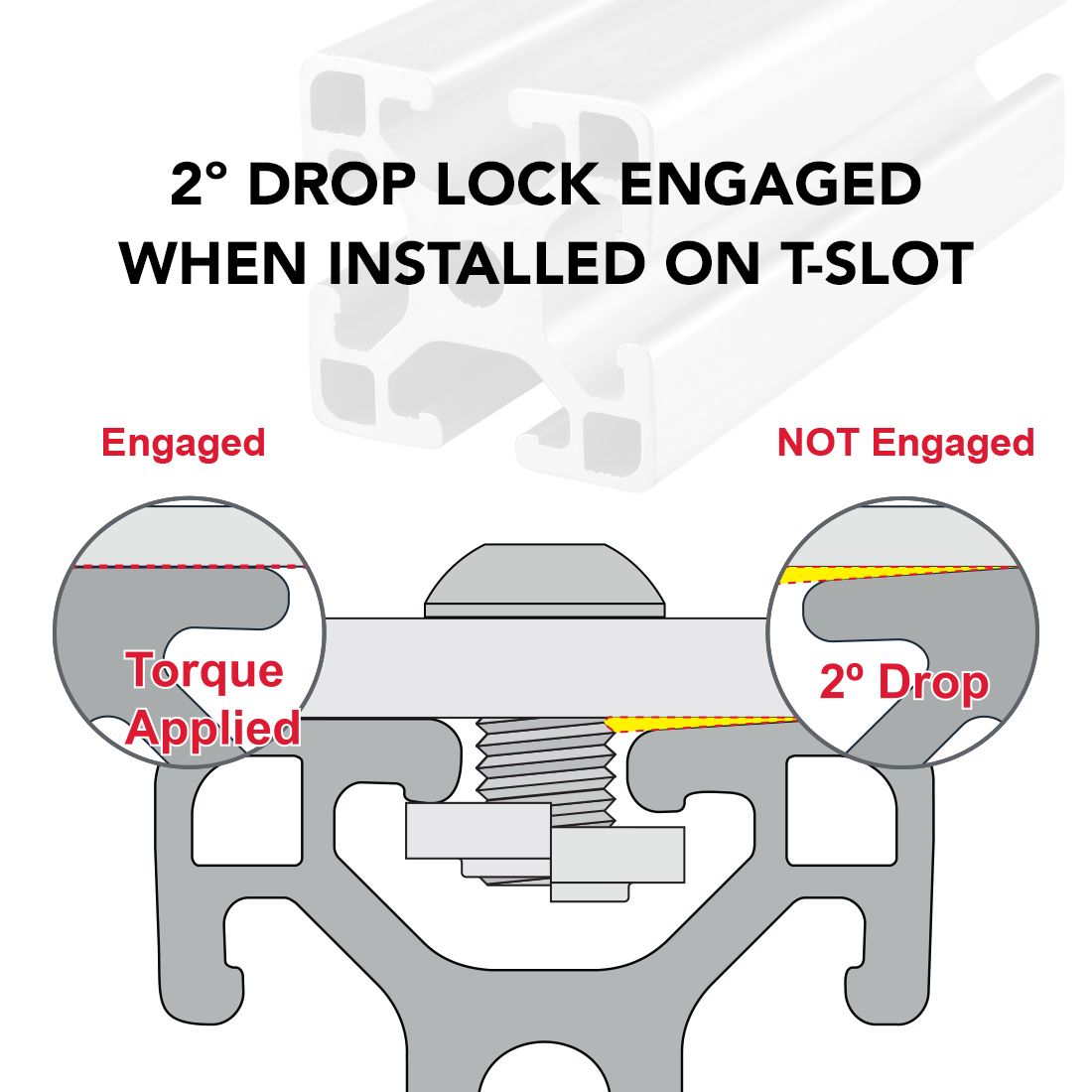 2° DROP LOCK ENGAGED WHEN INSTALLED ON T-SLOT

Engaged

NOT Engaged

Torque Applied

2º Drop