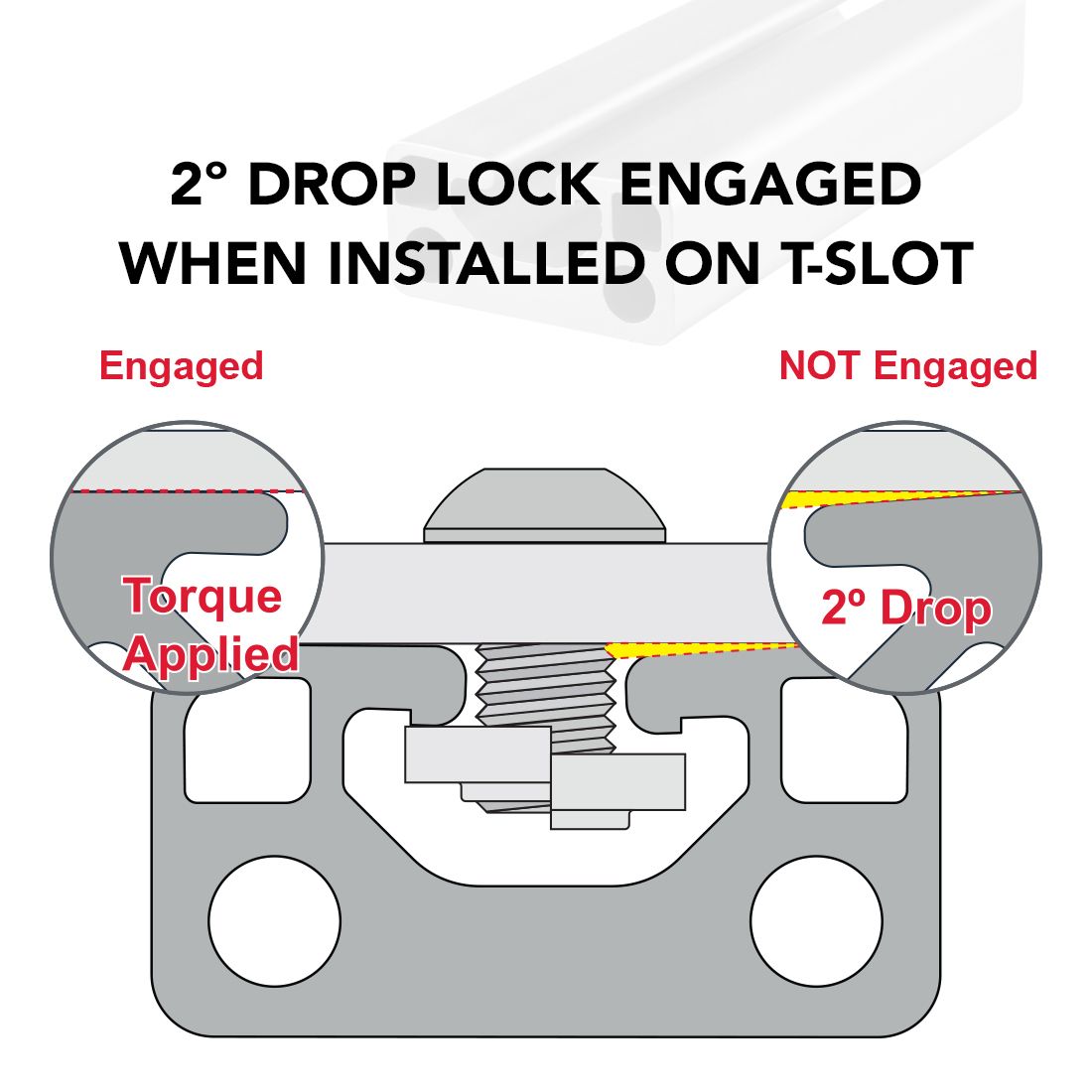 2° DROP LOCK ENGAGED WHEN INSTALLED ON T-SLOT

Engaged

NOT Engaged

Torque Applied

2º Drop