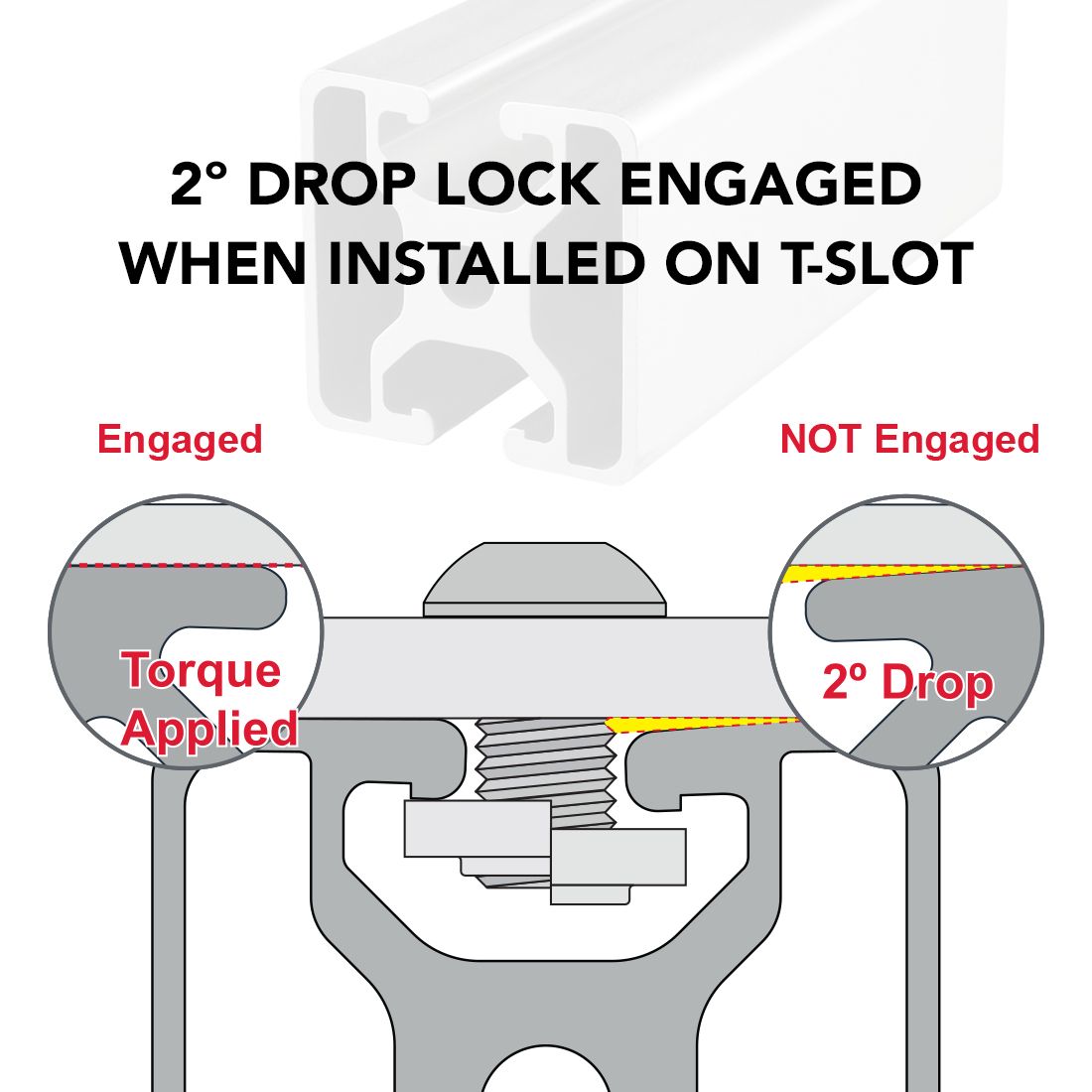 2° DROP LOCK ENGAGED WHEN INSTALLED ON T-SLOT

Engaged

NOT Engaged

Torque Applied

2º Drop