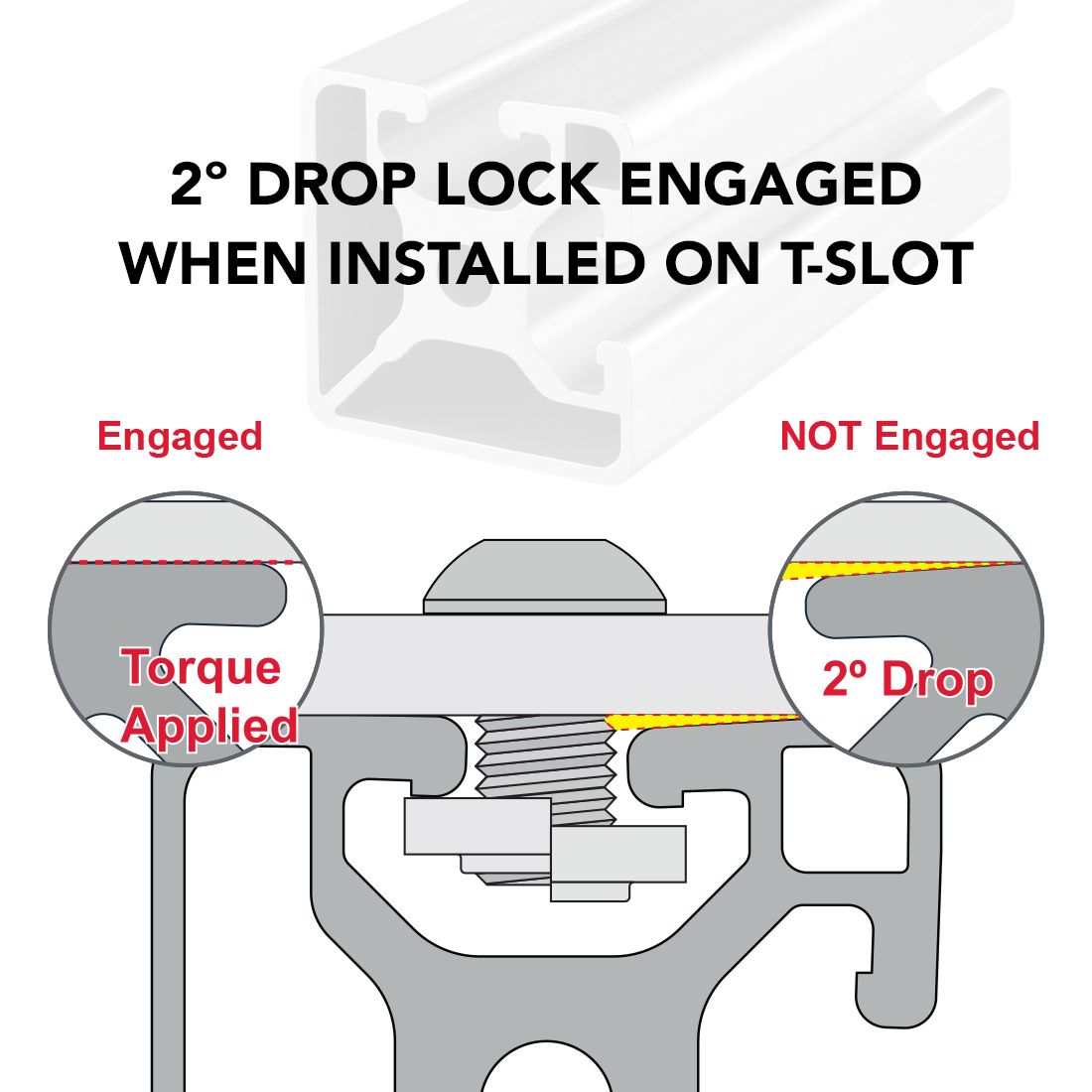 2° DROP LOCK ENGAGED WHEN INSTALLED ON T-SLOT

Engaged

NOT Engaged

Torque Applied

2º Drop