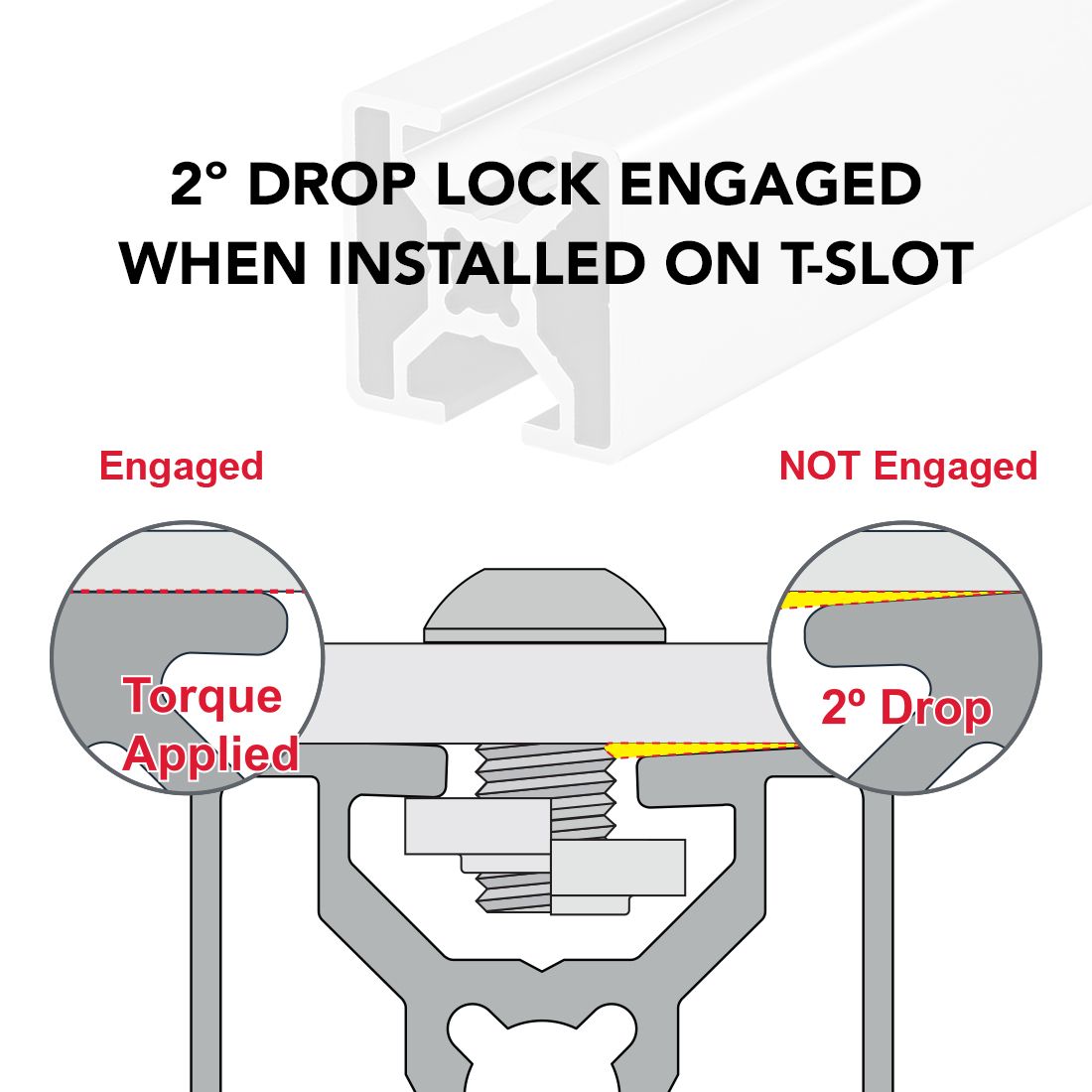 2° DROP LOCK ENGAGED WHEN INSTALLED ON T-SLOT

Engaged

NOT Engaged

Torque Applied

2º Drop