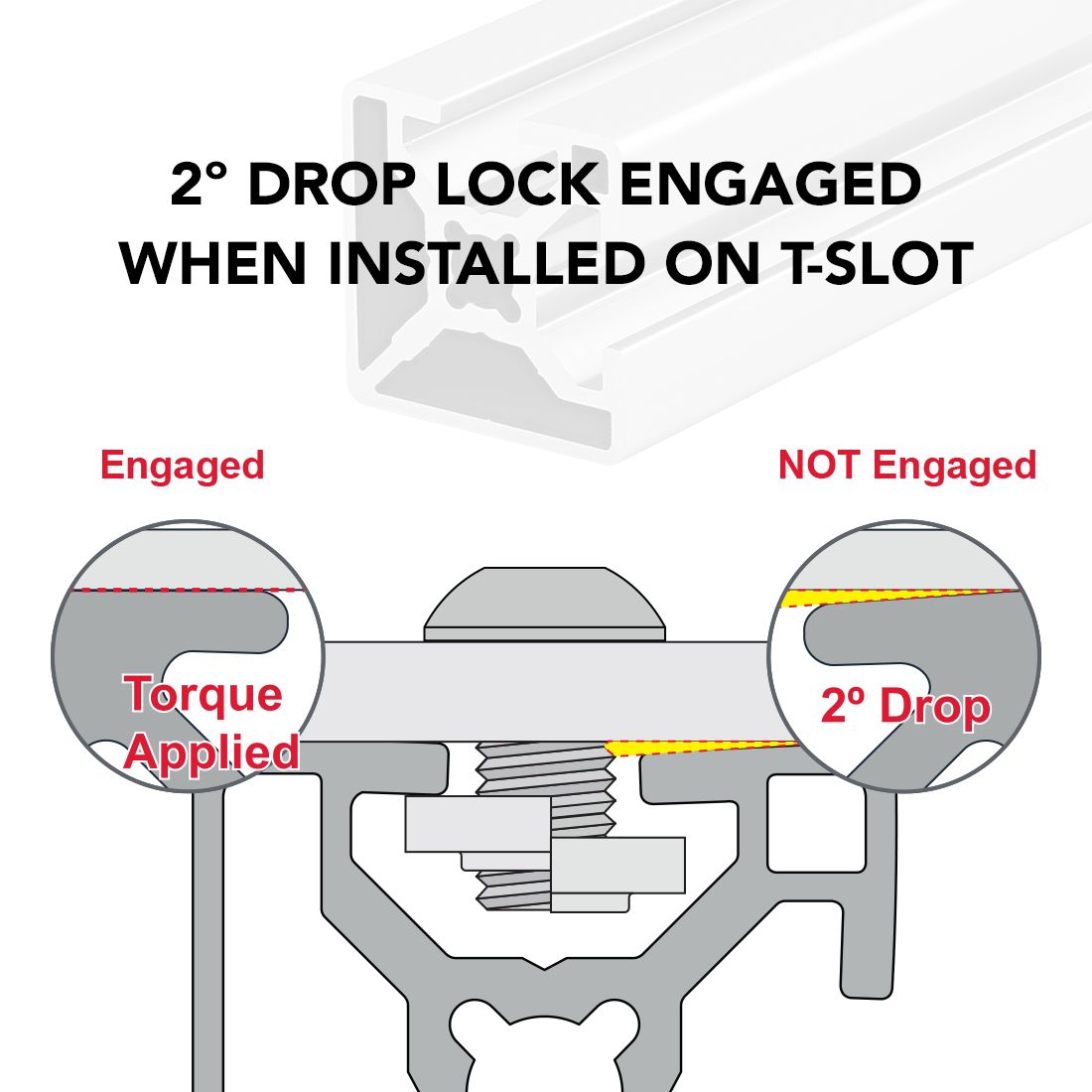 2° DROP LOCK ENGAGED WHEN INSTALLED ON T-SLOT

Engaged

NOT Engaged

Torque Applied

2º Drop