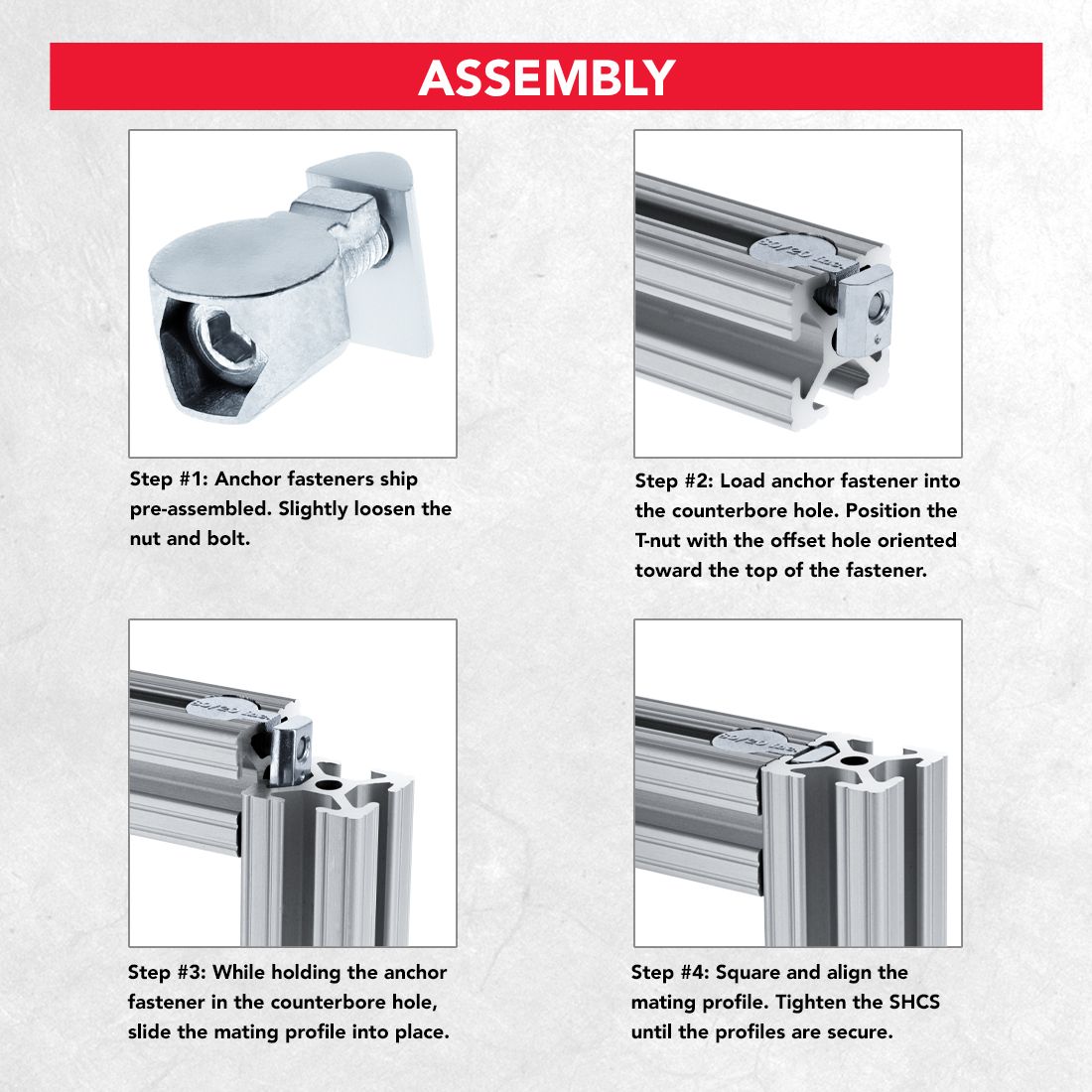 ASSEMBLY

Step #1: Anchor fasteners ship pre-assembled. Slightly loosen the nut and bolt.

Step #2: Load anchor fastener into the counterbore hole. Position the T-nut with the offset hole oriented toward the top of the fastener.

Step #3: While holding the anchor fastener in the counterbore hole, slide the mating profile into place.

Step #4: Square and align the mating profile. Tighten the SHCS until the profiles are secure.