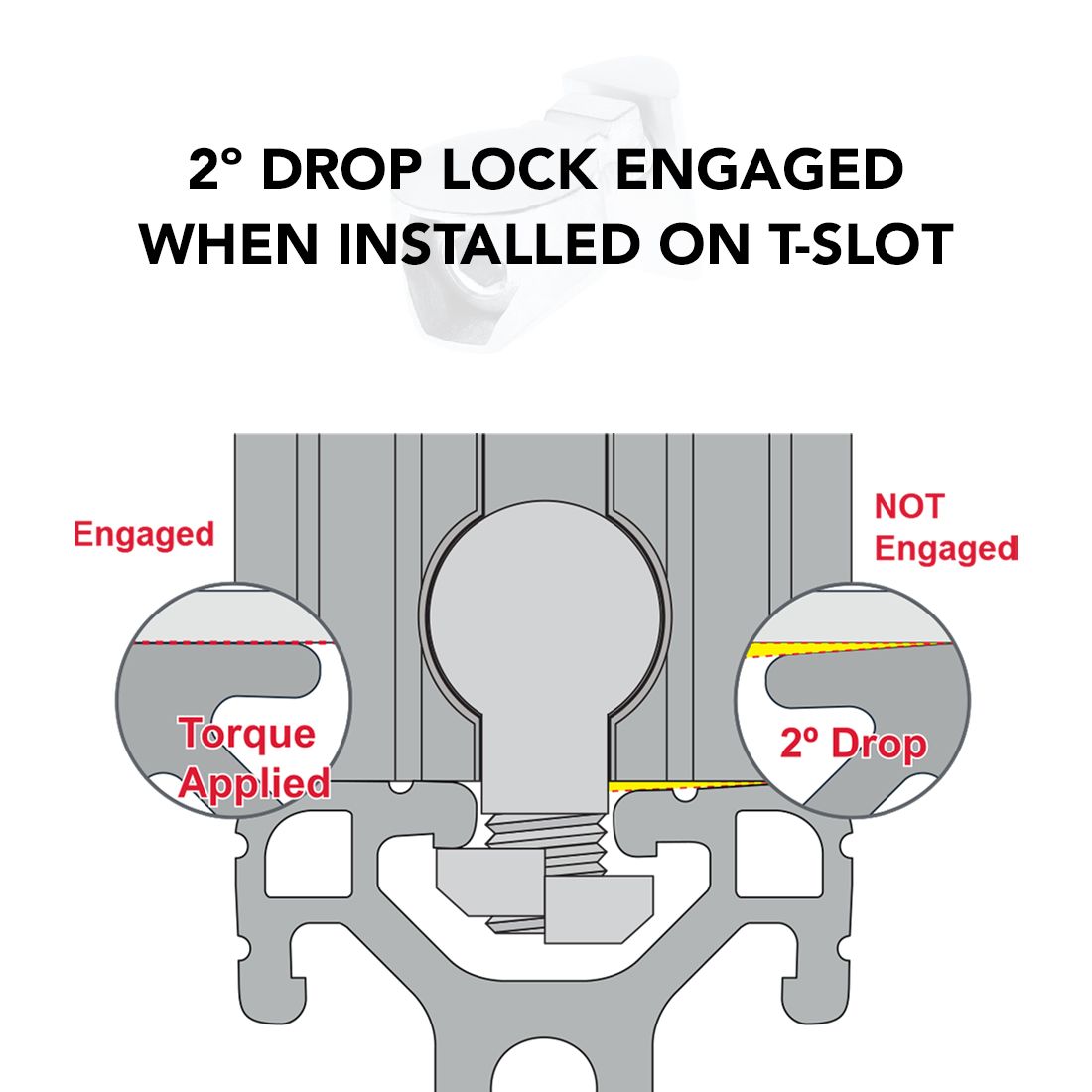 2° DROP LOCK ENGAGED
WHEN INSTALLED ON T-SLOT

Engaged

Torque Applied

NOT Engaged

2º Drop